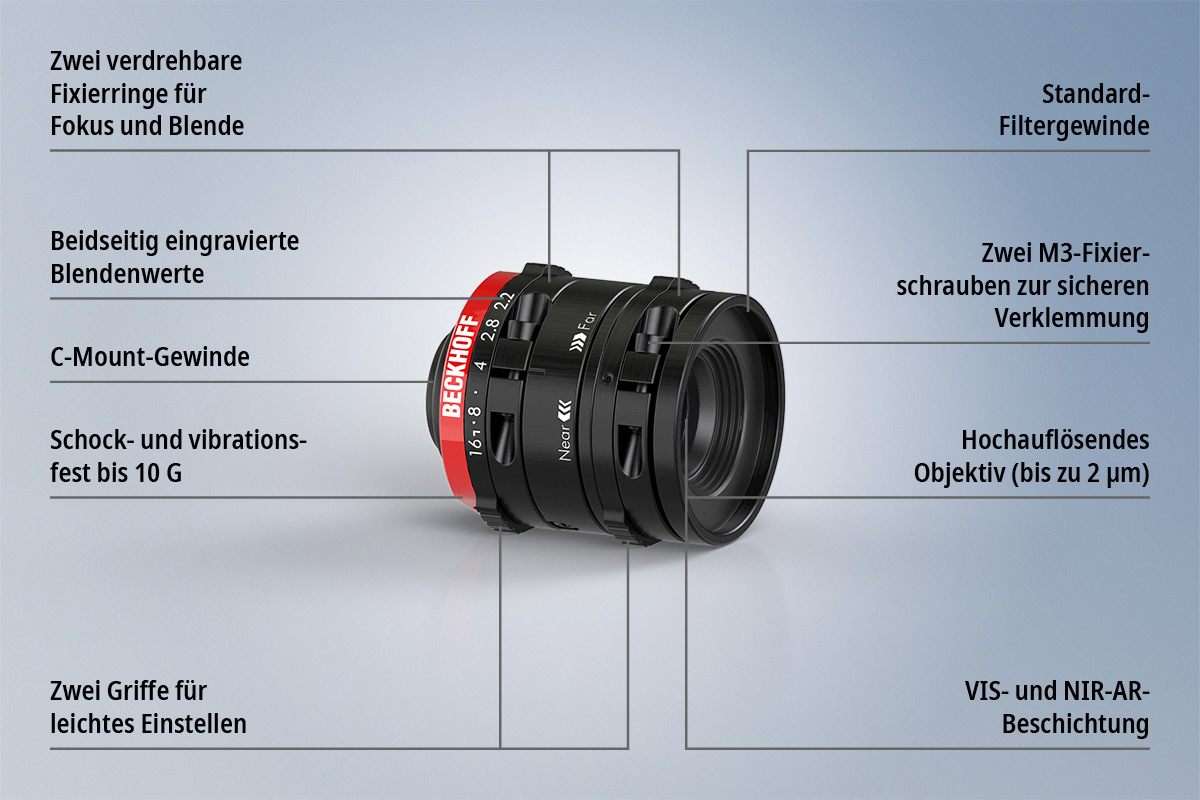 Zwei verdrehbare Fixierringe für Fokus und Blende

Beidseitig eingravierte Blendenwerte

C-Mount-Gewinde

Schock- und vibrationsfest bis 10 G

Zwei Griffe für leichtes Einstellen

Standard-Filtergewinde

Zwei M3-Fixierschrauben zur sicheren Verklemmung

Hochauflösendes Objektiv (bis zu 2 µm)

VIS- und NIR-AR-Beschichtung

BECKHOFF

16 · 8 · 4 2.8 2.2

Far

Near